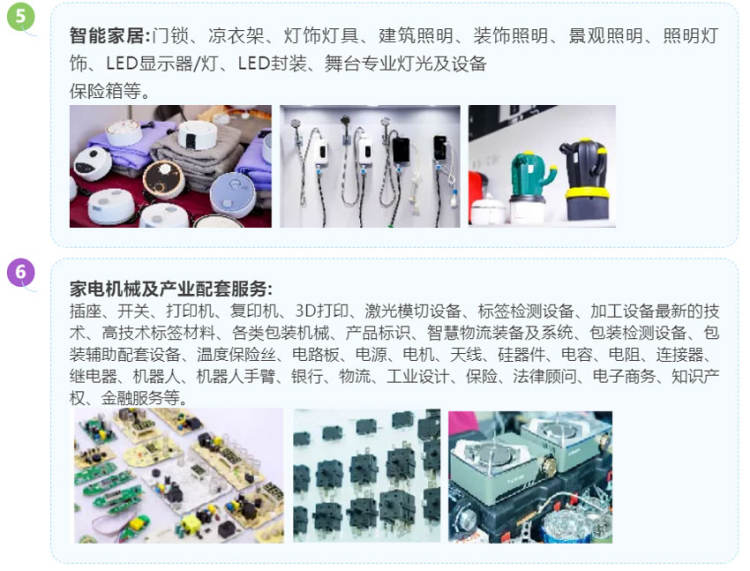 5

智能家居:门锁、凉衣架、灯饰灯具、建筑照明、装饰照明、景观照明、照明灯饰、LED显示器/灯、LED封装、舞台专业灯光及设备
保险箱等。

6

家电机械及产业配套服务:
插座、开关、打印机、复印机、3D打印、激光模切设备、标签检测设备、加工设备最新的技术、高技术标签材料、各类包装机械、产品标识、智慧物流装备及系统、包装检测设备、包装辅助配套设备、温度保险丝、电路板、电源、电机、天线、硅器件、电容、电阻、连接器、继电器、机器人、机器人手臂、银行、物流、工业设计、保险、法律顾问、电子商务、知识产权、金融服务等。